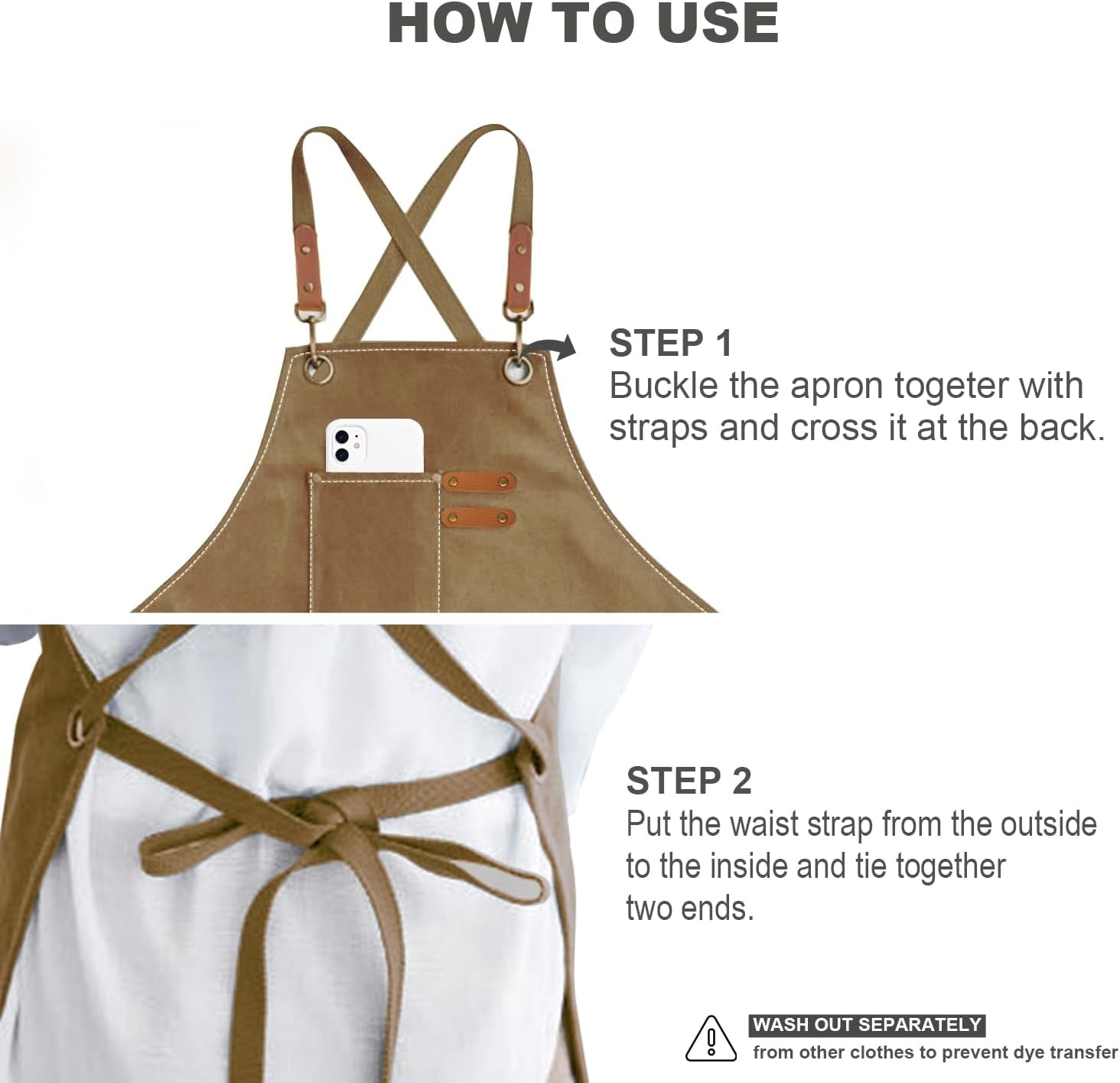 HOW TO USE

STEP 1
Buckle the apron togeter with straps and cross it at the back.

STEP 2
Put the waist strap from the outside to the inside and tie together two ends.

WASH OUT SEPARATELY
from other clothes to prevent dye transfer