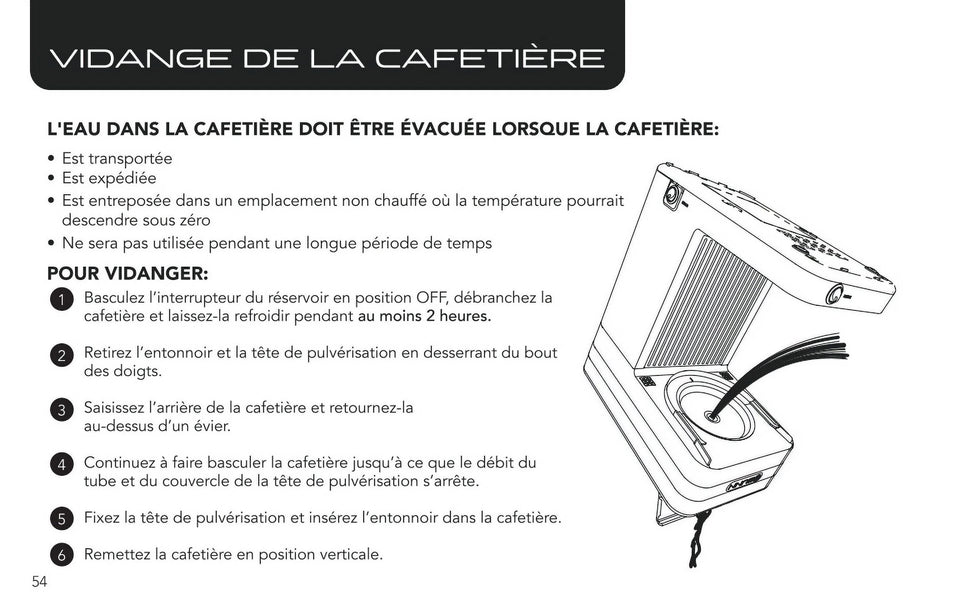 VIDANGE DE LA CAFETIÈRE

L'EAU DANS LA CAFETIÈRE DOIT ÊTRE ÉVACUÉE LORSQUE LA CAFETIÈRE:

• Est transportée
• Est expédiée
• Est entreposée dans un emplacement non chauffé où la température pourrait descendre sous zéro
• Ne sera pas utilisée pendant une longue période de temps

POUR VIDANGER:

1 Basculez l'interrupteur du réservoir en position OFF, débranchez la cafetière et laissez-la refroidir pendant au moins 2 heures.

2 Retirez l'entonnoir et la tête de pulvérisation en desserrant du bout des doigts.

3 Saisissez l'arrière de la cafetière et retournez-la au-dessus d'un évier.

4 Continuez à faire basculer la cafetière jusqu'à ce que le débit du tube et du couvercle de la tête de pulvérisation s'arrête.

5 Fixez la tête de pulvérisation et insérez l'entonnoir dans la cafetière.

6 Remettez la cafetière en position verticale.

54